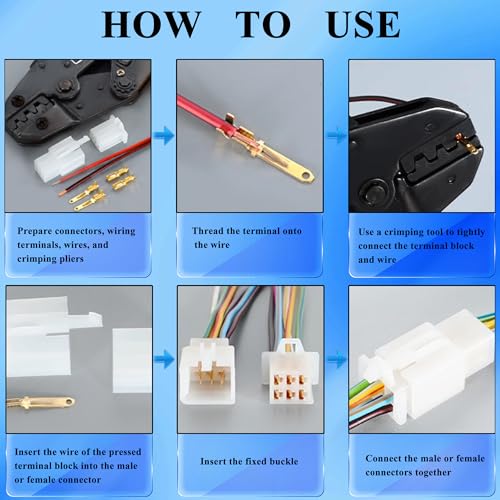 HOW TO USE

Prepare connectors, wiring terminals, wires, and crimping pliers

Thread the terminal onto the wire

Use a crimping tool to tightly connect the terminal block and wire

Insert the wire of the pressed terminal block into the male or female connector

Insert the fixed buckle

Connect the male or female connectors together