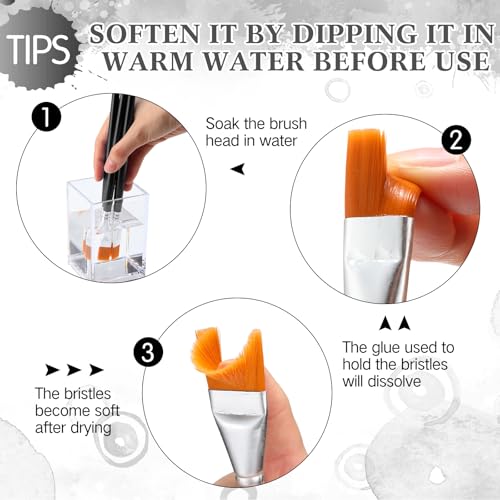 TIPS

SOFTEN IT BY DIPPING IT IN WARM WATER BEFORE USE

1

Soak the brush head in water

2

The glue used to hold the bristles will dissolve

3

The bristles become soft after drying