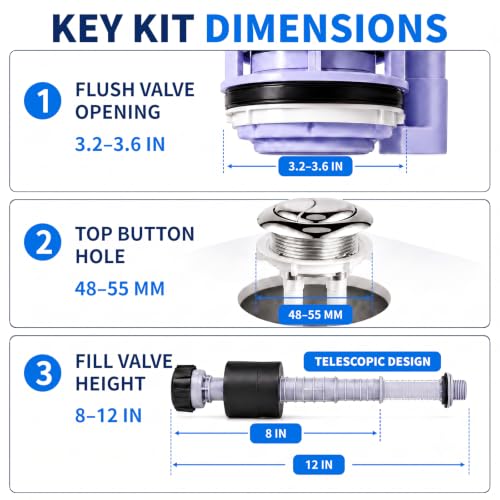 KEY KIT DIMENSIONS

1 FLUSH VALVE OPENING

3.2–3.6 IN

3.2–3.6 IN

2 TOP BUTTON HOLE

48–55 MM

48–55 MM

3 FILL VALVE HEIGHT

8–12 IN

TELESCOPIC DESIGN

8 IN

12 IN