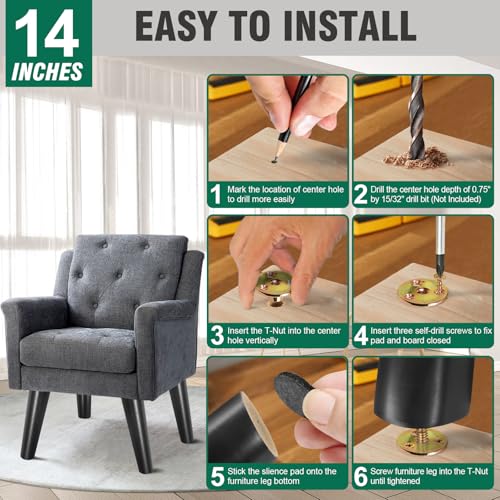 14 INCHES

EASY TO INSTALL

1 Mark the location of center hole to drill more easily

2 Drill the center hole depth of 0.75" by 15/32" drill bit (Not Included)

3 Insert the T-Nut into the center hole vertically

4 Insert three self-drill screws to fix pad and board closed

5 Stick the slience pad onto the furniture leg bottom

6 Screw furniture leg into the T-Nut until tightened