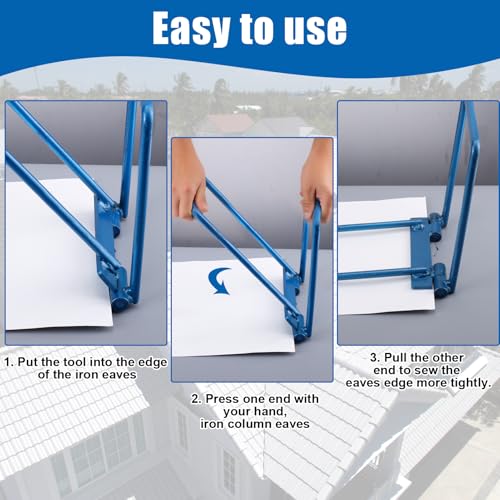 Easy to use

1. Put the tool into the edge of the iron eaves

2. Press one end with your hand, iron column eaves

3. Pull the other end to sew the eaves edge more tightly.