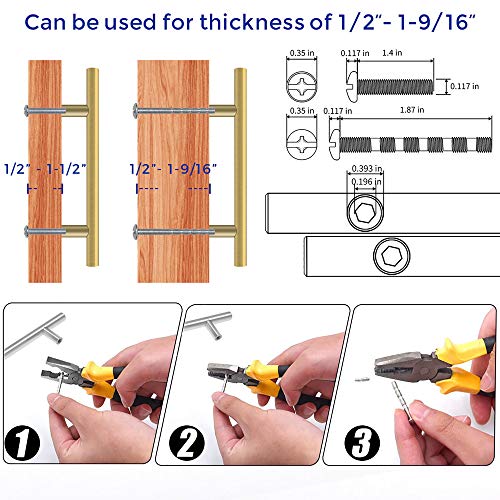 Can be used for thickness of 1/2"- 1-9/16"

1/2" - 1-1/2"

1/2"- 1-9/16"

0.35 in
0.117 in
1.4 in
0.117 in

0.35 in
0.117 in
1.87 in

0.393 in
0.196 in

1

2

3