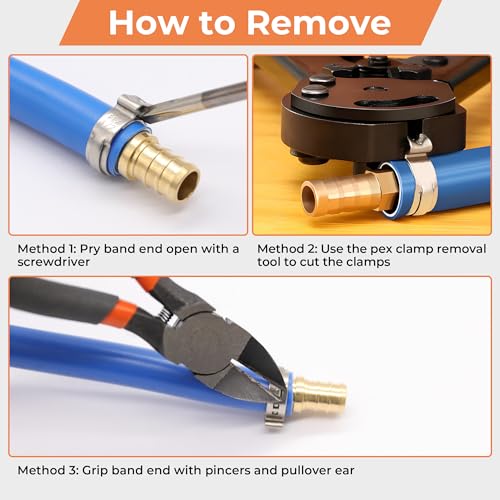 How to Remove

Method 1: Pry band end open with a screwdriver

Method 2: Use the pex clamp removal tool to cut the clamps

Method 3: Grip band end with pincers and pullover ear