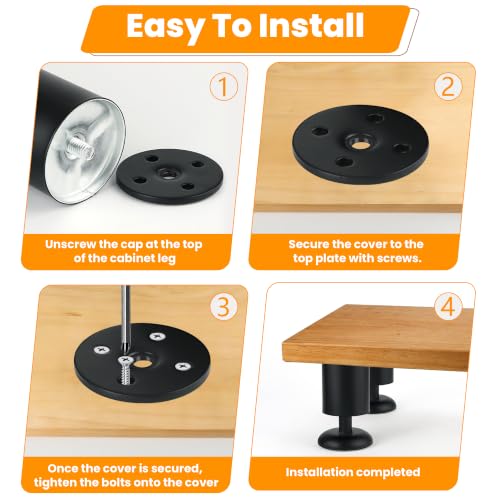 Easy To Install

1

Unscrew the cap at the top of the cabinet leg

2

Secure the cover to the top plate with screws.

3

Once the cover is secured, tighten the bolts onto the cover

4

Installation completed