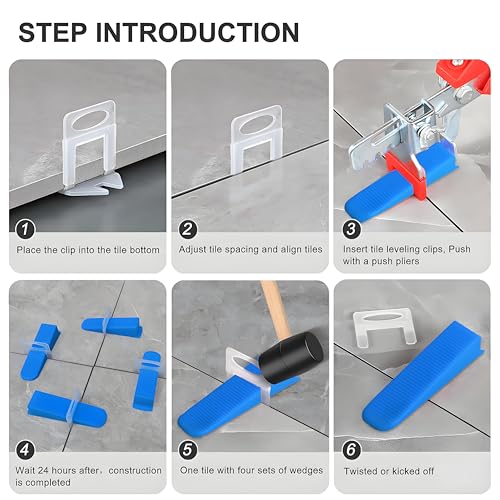 STEP INTRODUCTION

1
Place the clip into the tile bottom

2
Adjust tile spacing and align tiles

3
Insert tile leveling clips, Push with a push pliers

4
Wait 24 hours after，construction is completed

5
One tile with four sets of wedges

6
Twisted or kicked off