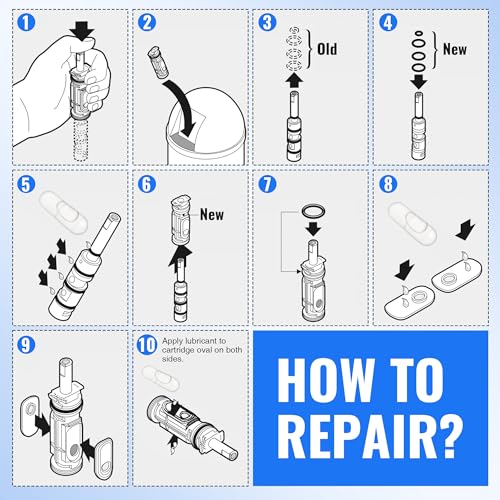 1

2

3 Old

4 New

5

6 New

7

8

9

10 Apply lubricant to cartridge oval on both sides.

HOW TO REPAIR?