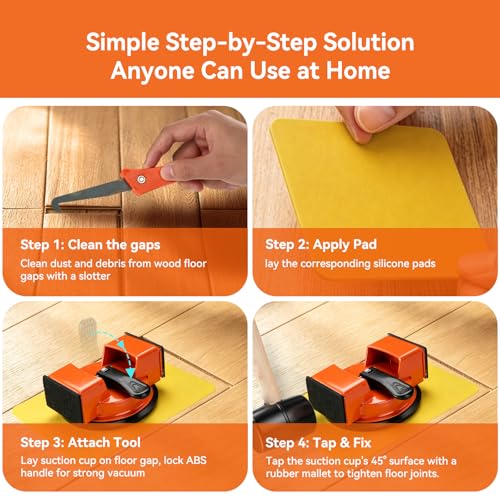 Simple Step-by-Step Solution Anyone Can Use at Home

Step 1: Clean the gaps
Clean dust and debris from wood floor gaps with a slotter

Step 2: Apply Pad
lay the corresponding silicone pads

Step 3: Attach Tool
Lay suction cup on floor gap, lock ABS handle for strong vacuum

Step 4: Tap & Fix
Tap the suction cup's 45° surface with a rubber mallet to tighten floor joints.