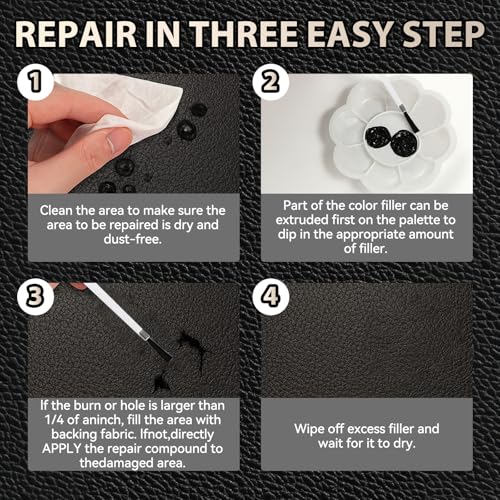 REPAIR IN THREE EASY STEP

1

Clean the area to make sure the area to be repaired is dry and dust-free.

2

Part of the color filler can be extruded first on the palette to dip in the appropriate amount of filler.

3

If the burn or hole is larger than 1/4 of aninch, fill the area with backing fabric. Ifnot,directly APPLY the repair compound to thedamaged area.

4

Wipe off excess filler and wait for it to dry.