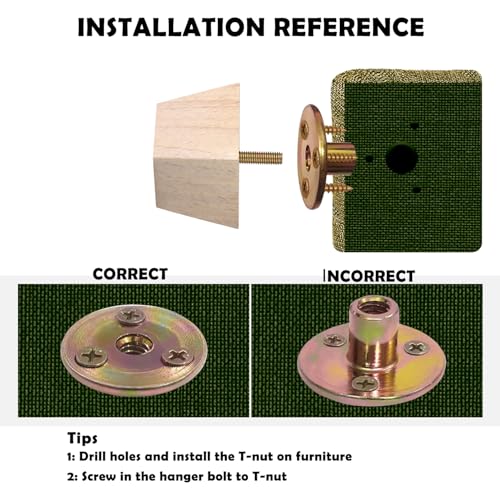 INSTALLATION REFERENCE

CORRECT

INCORRECT

Tips

1: Drill holes and install the T-nut on furniture

2: Screw in the hanger bolt to T-nut