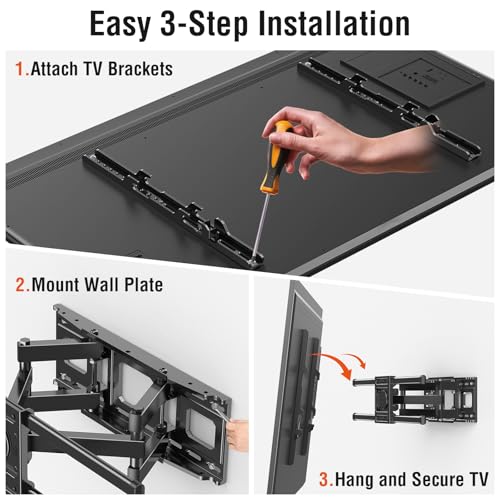 Easy 3-Step Installation

1.Attach TV Brackets

2.Mount Wall Plate

3.Hang and Secure TV