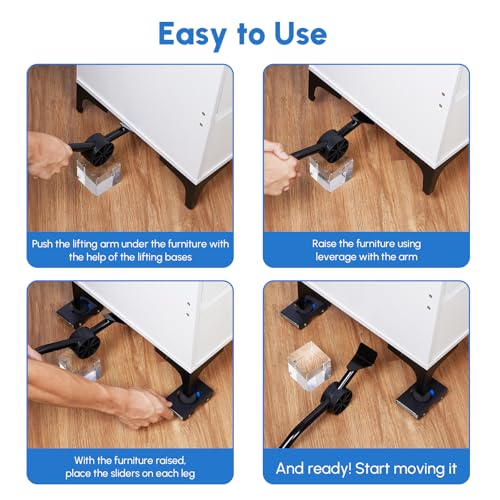 Easy to Use

Push the lifting arm under the furniture with the help of the lifting bases

Raise the furniture using leverage with the arm

With the furniture raised, place the sliders on each leg

And ready! Start moving it