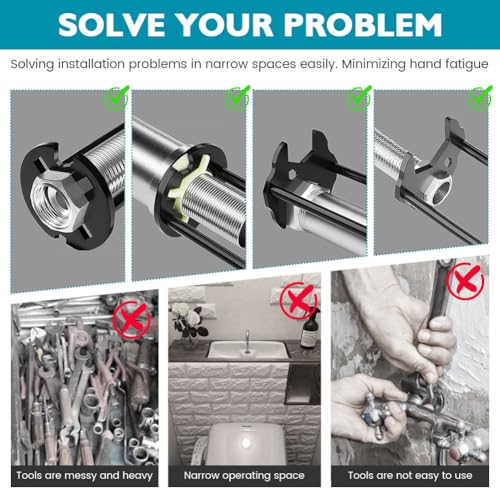 SOLVE YOUR PROBLEM

Solving installation problems in narrow spaces easily. Minimizing hand fatigue

Tools are messy and heavy

Narrow operating space

Tools are not easy to use