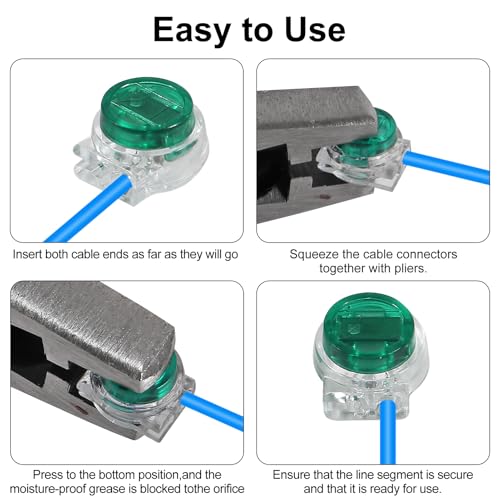 Easy to Use

Insert both cable ends as far as they will go

Squeeze the cable connectors together with pliers.

Press to the bottom position,and the moisture-proof grease is blocked tothe orifice

Ensure that the line segment is secure and that it is ready for use.