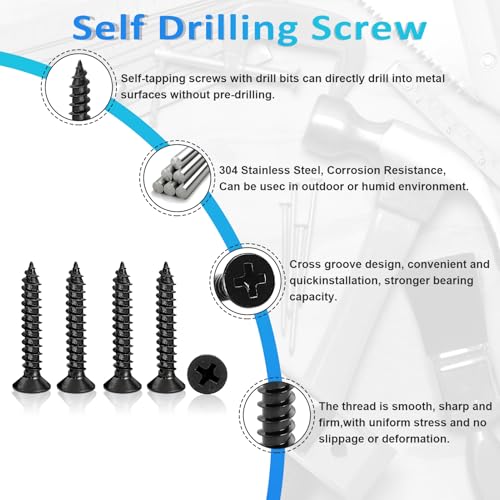 Self Drilling Screw

Self-tapping screws with drill bits can directly drill into metal surfaces without pre-drilling.

304 Stainless Steel, Corrosion Resistance, Can be usec in outdoor or humid environment.

Cross groove design, convenient and quickinstallation, stronger bearing capacity.

The thread is smooth, sharp and firm,with uniform stress and no slippage or deformation.