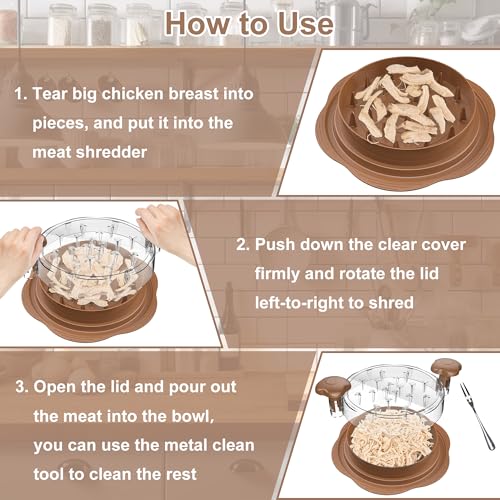 How to Use

1. Tear big chicken breast into pieces, and put it into the meat shredder

2. Push down the clear cover firmly and rotate the lid left-to-right to shred

3. Open the lid and pour out the meat into the bowl, you can use the metal clean tool to clean the rest