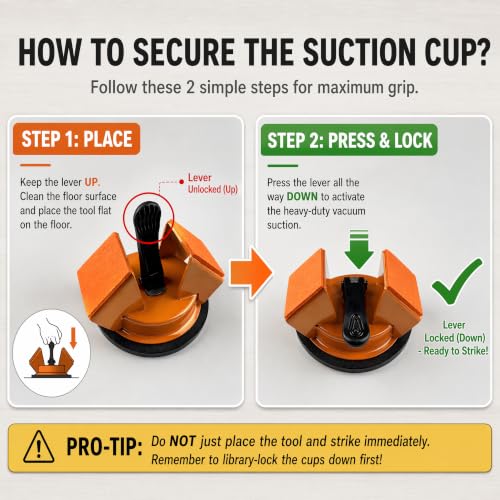 HOW TO SECURE THE SUCTION CUP?

Follow these 2 simple steps for maximum grip.

STEP 1: PLACE

Keep the lever UP. Clean the floor surface and place the tool flat on the floor.

Lever Unlocked (Up)

STEP 2: PRESS & LOCK

Press the lever all the way DOWN to activate the heavy-duty vacuum suction.

Lever Locked (Down) - Ready to Strike!

PRO-TIP: Do NOT just place the tool and strike immediately. Remember to library-lock the cups down first!