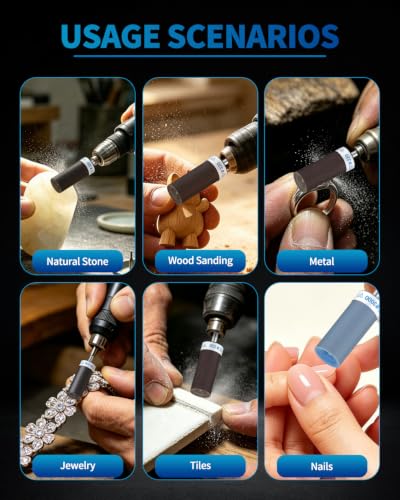 USAGE SCENARIOS

Natural Stone

Wood Sanding

Metal

Jewelry

Tiles

Nails