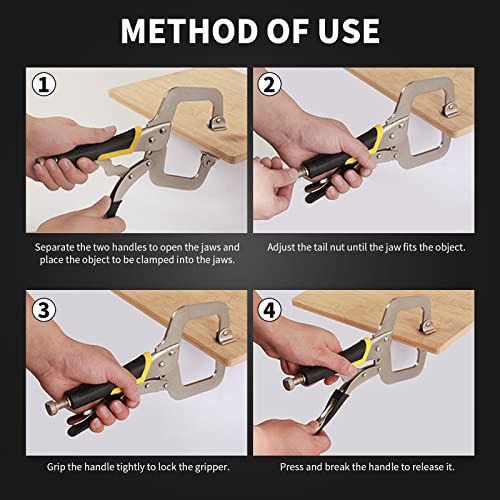 METHOD OF USE

1

Separate the two handles to open the jaws and place the object to be clamped into the jaws.

2

Adjust the tail nut until the jaw fits the object.

3

Grip the handle tightly to lock the gripper.

4

Press and break the handle to release it.