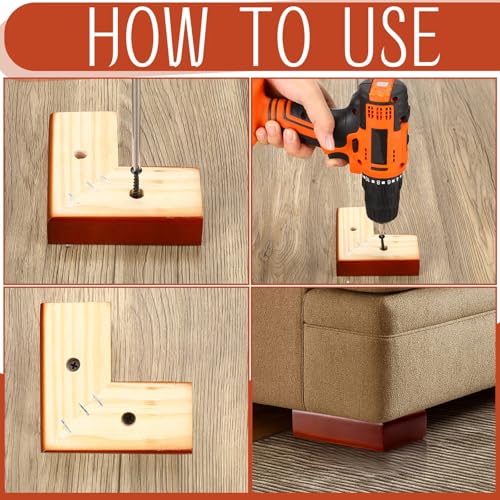 HOW TO USE