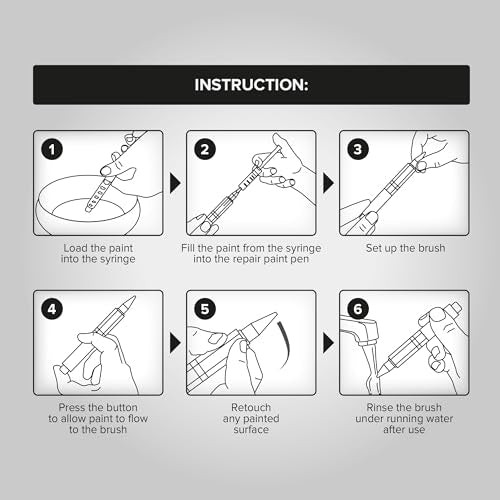 INSTRUCTION:

1
Load the paint into the syringe

2
Fill the paint from the syringe into the repair paint pen

3
Set up the brush

4
Press the button to allow paint to flow to the brush

5
Retouch any painted surface

6
Rinse the brush under running water after use