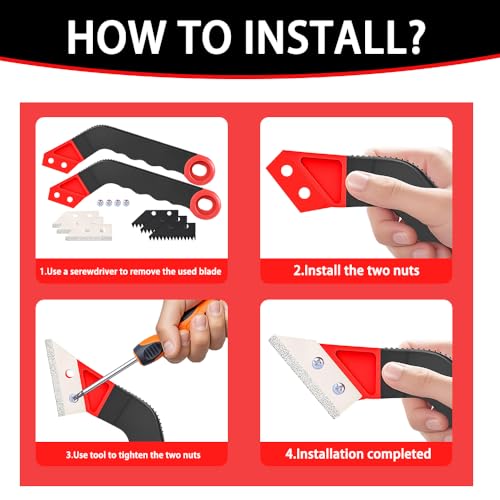 HOW TO INSTALL?

1.Use a serewdriver to remove the used blade

2.Install the two nuts

3.Use tool to tighten the two nuts

4.Installation completed