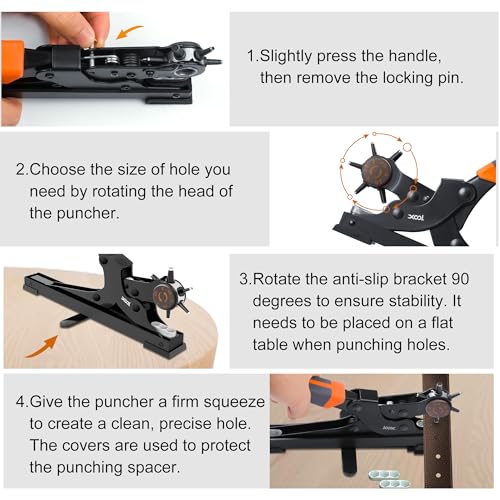 1.Slightly press the handle, then remove the locking pin.

2.Choose the size of hole you need by rotating the head of the puncher.

3.Rotate the anti-slip bracket 90 degrees to ensure stability. It needs to be placed on a flat table when punching holes.

4.Give the puncher a firm squeeze to create a clean, precise hole. The covers are used to protect the punching spacer.