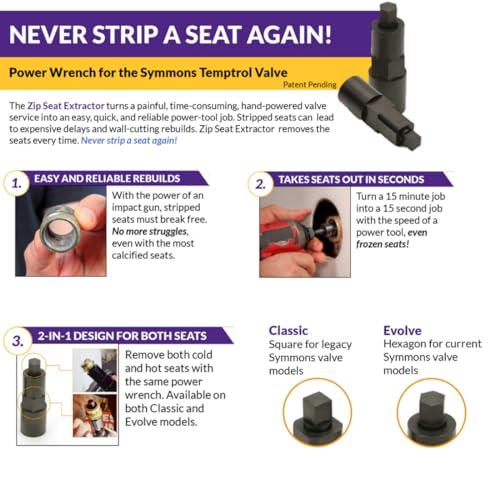 NEVER STRIP A SEAT AGAIN!

Power Wrench for the Symmons Temptrol Valve

Patent Pending

The Zip Seat Extractor turns a painful, time-consuming, hand-powered valve service into an easy, quick, and reliable power-tool job. Stripped seats can lead to expensive delays and wall-cutting rebuilds. Zip Seat Extractor removes the seats every time. Never strip a seat again!

1. EASY AND RELIABLE REBUILDS

With the power of an impact gun, stripped seats must break free. No more struggles, even with the most calcified seats.

2. TAKES SEATS OUT IN SECONDS

Turn a 15 minute job into a 15 second job with the speed of a power tool, even frozen seats!

3. 2-IN-1 DESIGN FOR BOTH SEATS

Remove both cold and hot seats with the same power wrench. Available on both Classic and Evolve models.

Classic
Square for legacy Symmons valve models

Evolve
Hexagon for current Symmons valve models