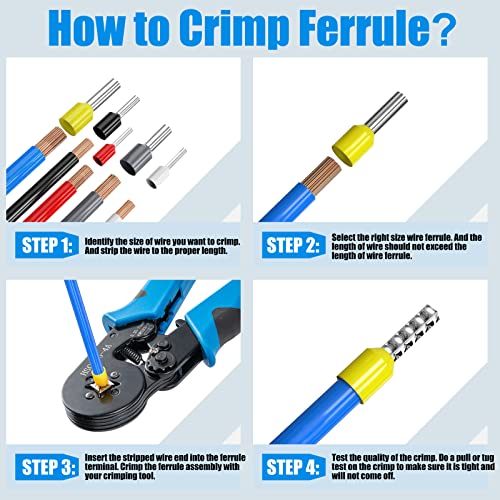 How to Crimp Ferrule?

STEP 1: Identify the size of wire you want to crimp. And strip the wire to the proper length.

STEP 2: Select the right size wire ferrule. And the length of wire should not exceed the length of wire ferrule.

STEP 3: Insert the stripped wire end into the ferrule terminal. Crimp the ferrule assembly with your crimping tool.

STEP 4: Test the quality of the crimp. Do a pull or tug test on the crimp to make sure it is tight and will not come off.