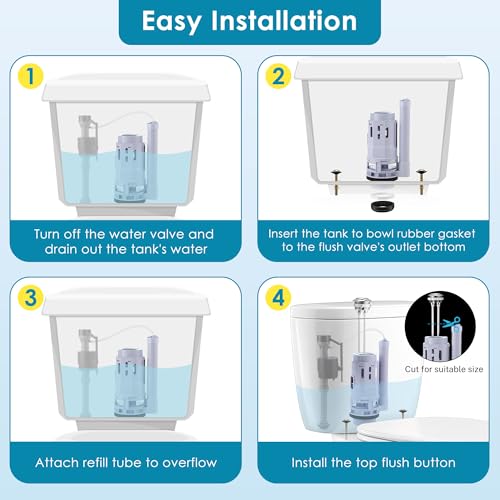 Easy Installation

1

Turn off the water valve and drain out the tank's water

2

Insert the tank to bowl rubber gasket to the flush valve's outlet bottom

3

Attach refill tube to overflow

4

Cut for suitable size

Install the top flush button