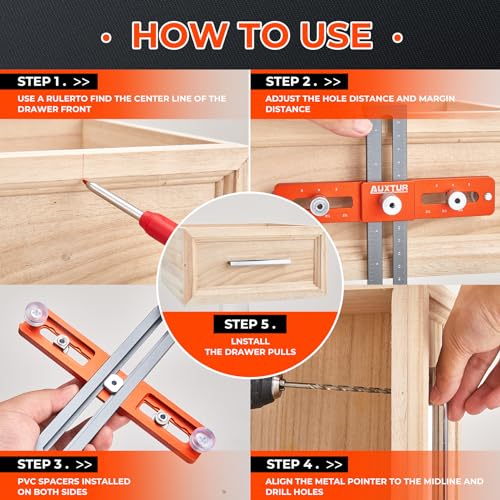 • HOW TO USE •

STEP 1. >>

USE A RULERTO FIND THE CENTER LINE OF THE DRAWER FRONT

STEP 2. >>

ADJUST THE HOLE DISTANCE AND MARGIN DISTANCE

AUXTUR

STEP 5.

LNSTALL THE DRAWER PULLS

STEP 3. >>

PVC SPACERS INSTALLED ON BOTH SIDES

STEP 4. >>

ALIGN THE METAL POINTER TO THE MIDLINE AND DRILL HOLES