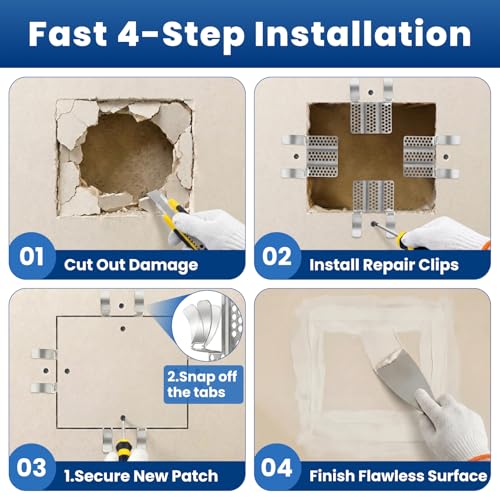 Fast 4-Step Installation

01 Cut Out Damage

02 Install Repair Clips

2.Snap off the tabs

03 1.Secure New Patch

04 Finish Flawless Surface