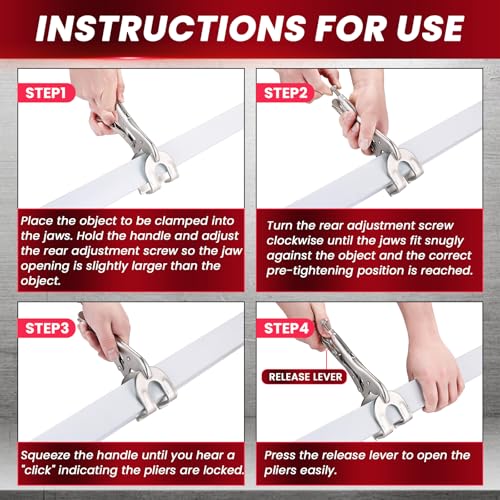 INSTRUCTIONS FOR USE

STEP1

Place the object to be clamped into the jaws. Hold the handle and adjust the rear adjustment screw so the jaw opening is slightly larger than the object.

STEP2

Turn the rear adjustment screw clockwise until the jaws fit snugly against the object and the correct pre-tightening position is reached.

STEP3

Squeeze the handle until you hear a "click" indicating the pliers are locked.

STEP4

RELEASE LEVER

Press the release lever to open the pliers easily.