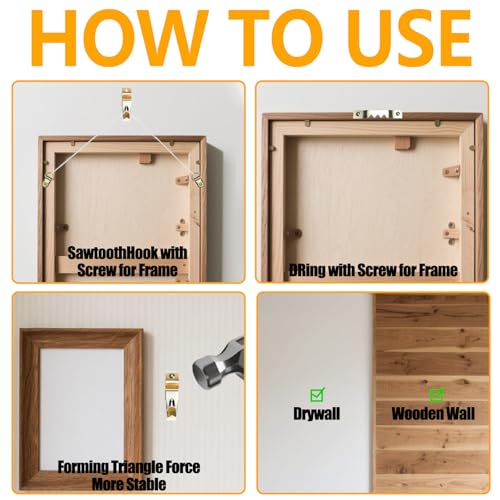 HOW TO USE

SawtoothHook with Screw for Frame

DRing with Screw for Frame

Forming Triangle Force More Stable

Drywall

Wooden Wall