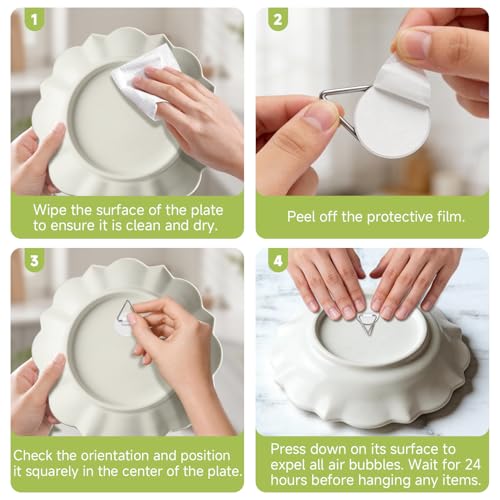 1

Wipe the surface of the plate to ensure it is clean and dry.

2

Peel off the protective film.

3

Check the orientation and position it squarely in the center of the plate.

4

Press down on its surface to expel all air bubbles. Wait for 24 hours before hanging any items.