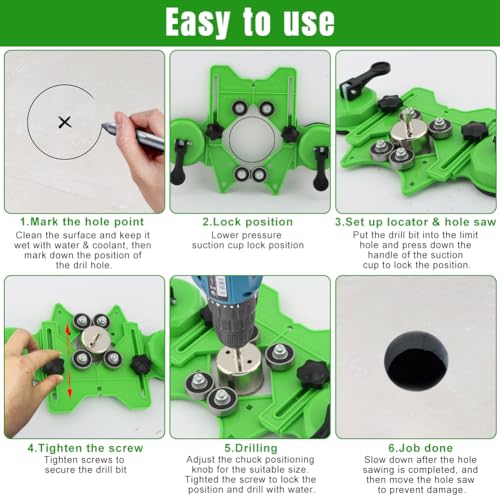 Easy to use

1.Mark the hole point
Clean the surface and keep it wet with water & coolant, then mark down the position of the dril hole.

2.Lock position
Lower pressure suction cup lock position

3.Set up locator & hole saw
Put the drill bit into the limit hole and press down the handle of the suction cup to lock the position.

4.Tighten the screw
Tighten screws to secure the drill bit

5.Drilling
Adjust the chuck positioning knob for the suitable size. Tighted the screw to lock the position and drill with water.

6.Job done
Slow down after the hole sawing is completed, and then move the hole saw to prevent damage.