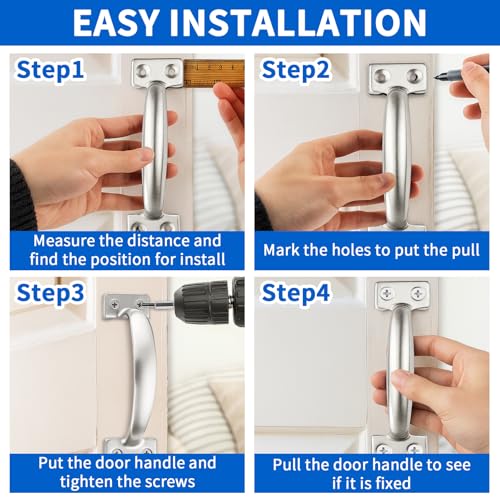 EASY INSTALLATION

Step1

Measure the distance and find the position for install

Step2

Mark the holes to put the pull

Step3

Put the door handle and tighten the screws

Step4

Pull the door handle to see if it is fixed