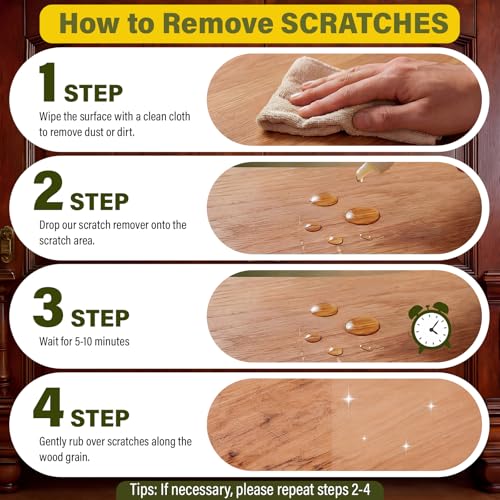 How to Remove SCRATCHES

1 STEP
Wipe the surface with a clean cloth to remove dust or dirt.

2 STEP
Drop our scratch remover onto the scratch area.

3 STEP
Wait for 5-10 minutes

4 STEP
Gently rub over scratches along the wood grain.

Tips: If necessary, please repeat steps 2-4