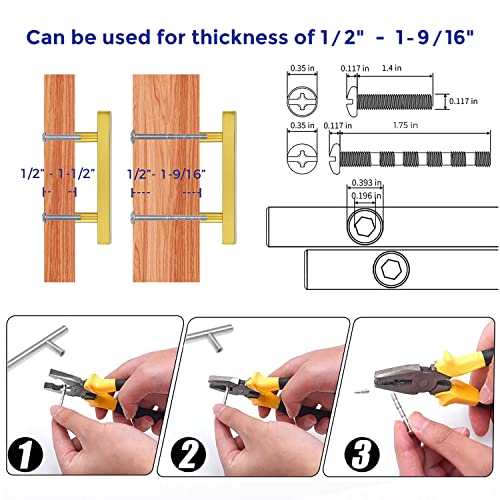 Can be used for thickness of 1/2" - 1-9/16"

1/2" - 1-1/2"

1/2"- 1-9/16"

0.35 in
0.117 in
1.4 in
0.117 in

0.35 in
0.117 in
1.75 in

0.393 in
0.196 in

1

2

3