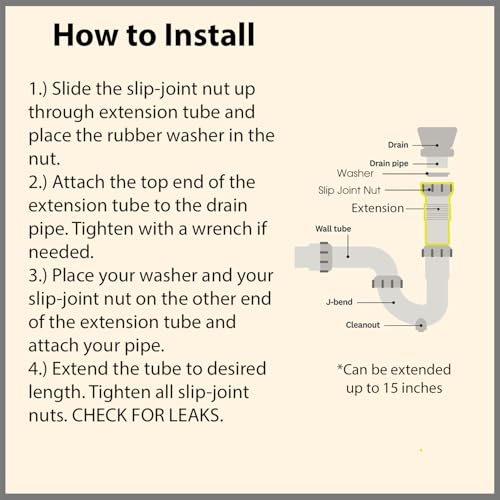 How to Install

1.) Slide the slip-joint nut up through extension tube and place the rubber washer in the nut.
2.) Attach the top end of the extension tube to the drain pipe. Tighten with a wrench if needed.
3.) Place your washer and your slip-joint nut on the other end of the extension tube and attach your pipe.
4.) Extend the tube to desired length. Tighten all slip-joint nuts. CHECK FOR LEAKS.

Drain
Drain pipe
Washer
Slip Joint Nut
Extension
Wall tube
J-bend
Cleanout

*Can be extended up to 15 inches