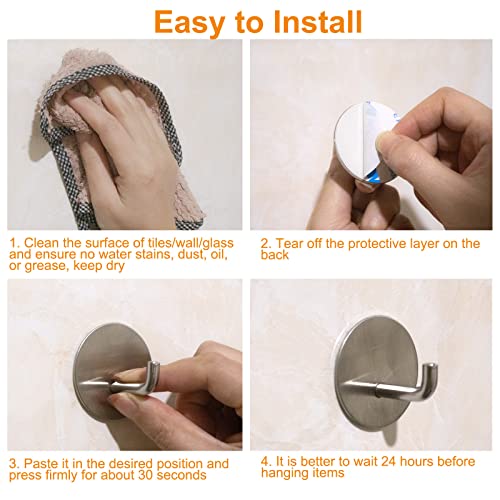 Easy to Install

1. Clean the surface of tiles/wall/glass and ensure no water stains, dust, oil, or grease, keep dry

2. Tear off the protective layer on the back

3. Paste it in the desired position and press firmly for about 30 seconds

4. It is better to wait 24 hours before hanging items