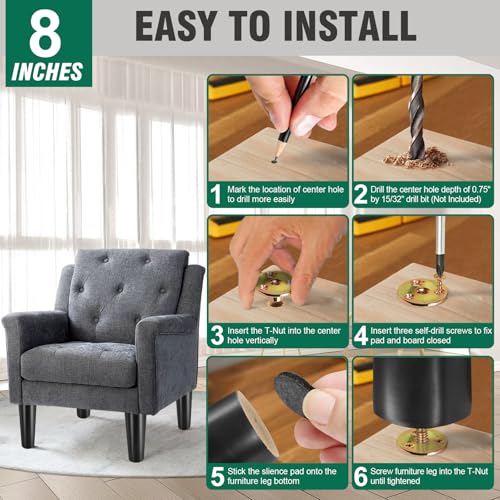 8
INCHES

EASY TO INSTALL

1 Mark the location of center hole to drill more easily

2 Drill the center hole depth of 0.75" by 15/32" drill bit (Not Included)

3 Insert the T-Nut into the center hole vertically

4 Insert three self-drill screws to fix pad and board closed

5 Stick the slience pad onto the furniture leg bottom

6 Screw furniture leg into the T-Nut until tightened