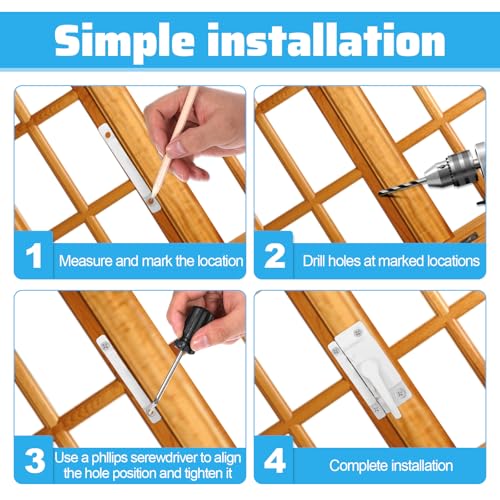 Simple installation

1 Measure and mark the location

2 Drill holes at marked locations

3 Use a phllips serewdriver to align the hole position and tighten it

4 Complete installation