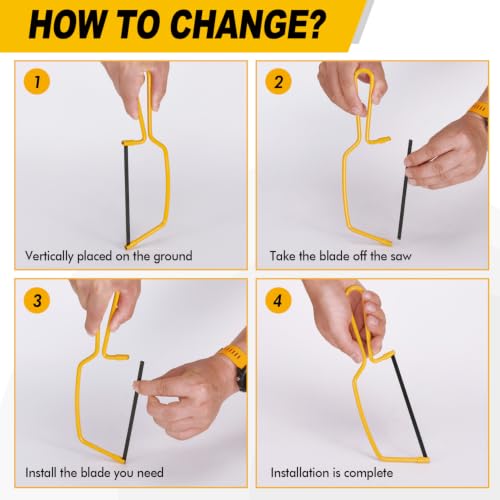 HOW TO CHANGE?

1
Vertically placed on the ground

2
Take the blade off the saw

3
Install the blade you need

4
Installation is complete