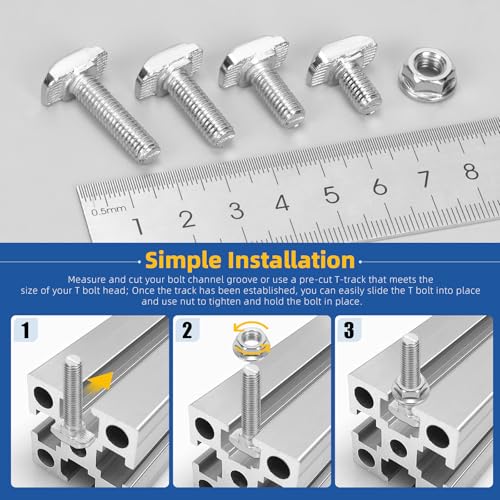 0.5mm 1 2 3 4 5 6 7 8

Simple Installation

Measure and cut your bolt channel groove or use a pre-cut T-track that meets the size of your T bolt head; Once the track has been established, you can easily slide the T bolt into place and use nut to tighten and hold the bolt in place.

1

2

3