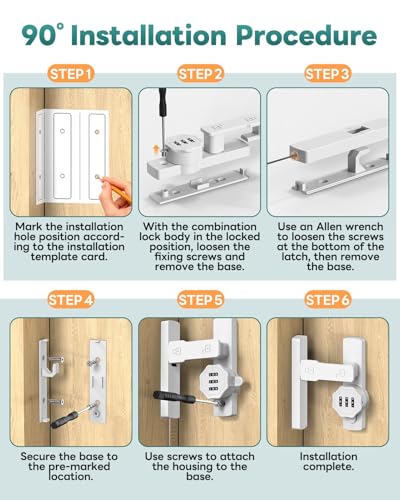 90° Installation Procedure

STEP 1

Mark the installation hole position according to the installation template card.

STEP 2

With the combination lock body in the locked position, loosen the fixing screws and remove the base.

STEP 3

Use an Allen wrench to loosen the screws at the bottom of the latch, then remove the base.

STEP 4

Secure the base to the pre-marked location.

STEP 5

Use screws to attach the housing to the base.

STEP 6

Installation complete.