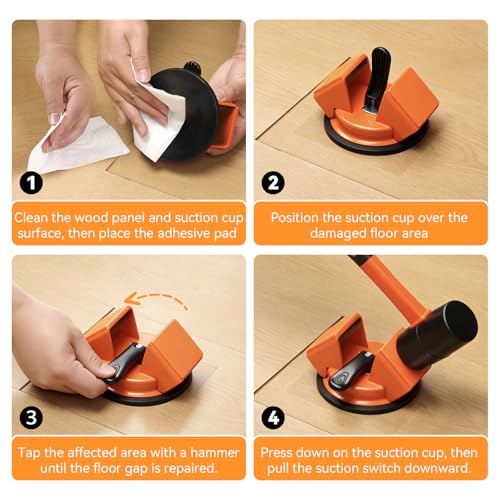 1

Clean the wood panel and suction cup surface, then place the adhesive pad

2

Position the suction cup over the damaged floor area

3

Tap the affected area with a hammer until the floor gap is repaired.

4

Press down on the suction cup, then pull the suction switch downward.