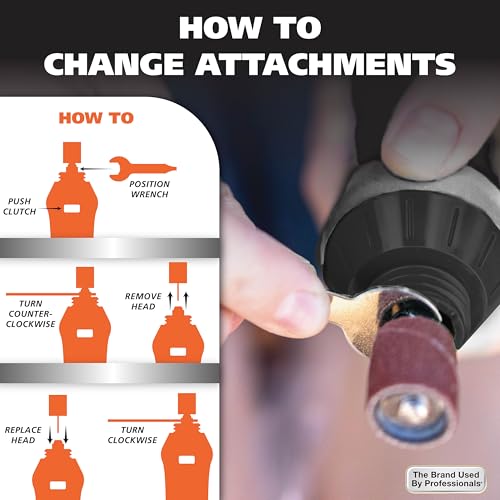 HOW TO
CHANGE ATTACHMENTS

HOW TO

POSITION WRENCH

PUSH CLUTCH

TURN COUNTER-CLOCKWISE

REMOVE HEAD

REPLACE HEAD

TURN CLOCKWISE

The Brand Used By Professionals