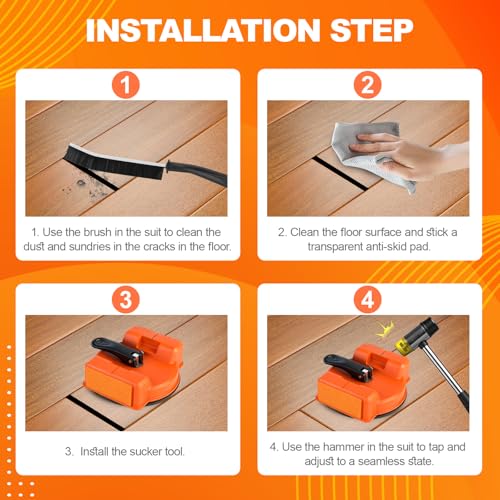 INSTALLATION STEP

1

1. Use the brush in the suit to clean the dust and sundries in the cracks in the floor.

2

2. Clean the floor surface and stick a transparent anti-skid pad.

3

3. Install the sucker tool.

4

4. Use the hammer in the suit to tap and adjust to a seamless state.