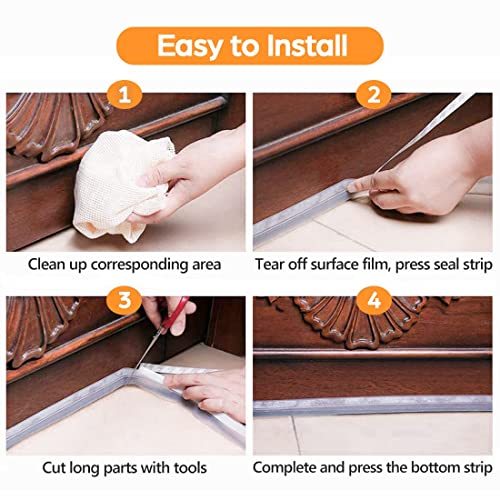 Easy to Install

1

Clean up corresponding area

2

Tear off surface film, press seal strip

3

Cut long parts with tools

4

Complete and press the bottom strip