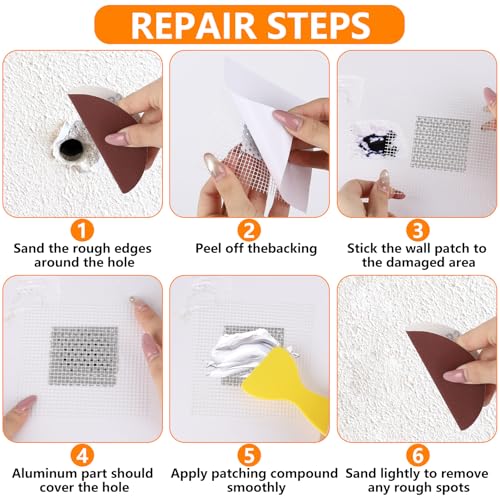 REPAIR STEPS

1
Sand the rough edges around the hole

2
Peel off thebacking

3
Stick the wall patch to the damaged area

4
Aluminum part should cover the hole

5
Apply patching compound smoothly

6
Sand lightly to remove any rough spots